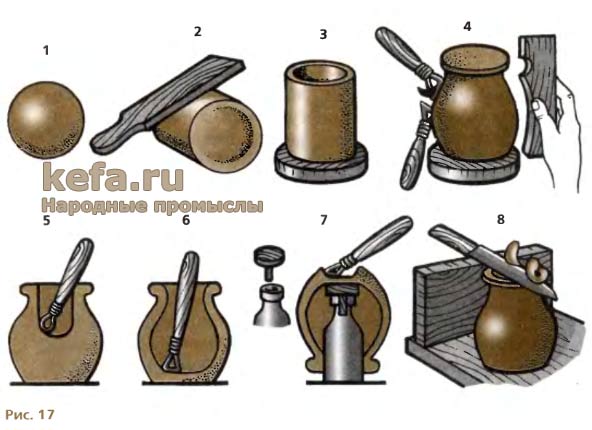 1
2
3
4
kefa.ru
Народные промыслы
5
6
7
8
Рис. 17