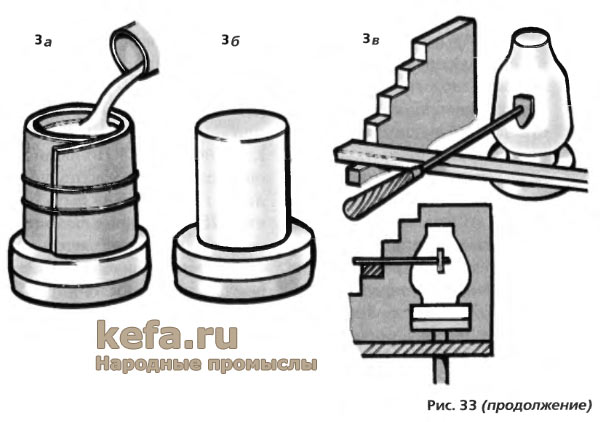 3а

3б

3в

kefa.ru
Народные промыслы

Рис. 33 (продолжение)