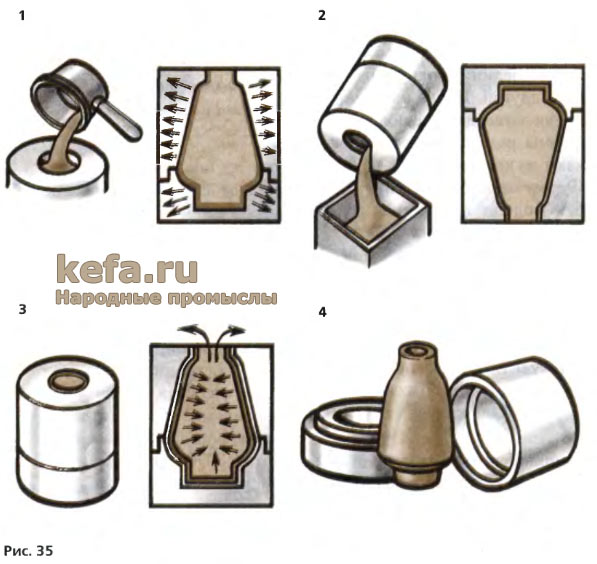 1

2

kefa.ru
Народные промыслы

3

4

Рис. 35