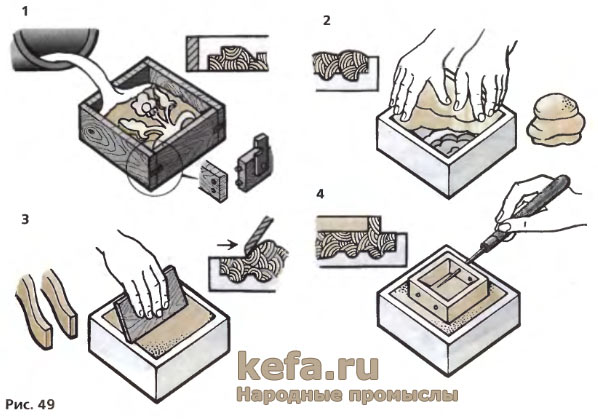 1
2
3
4
kefa.ru
Народные промыслы
Рис. 49