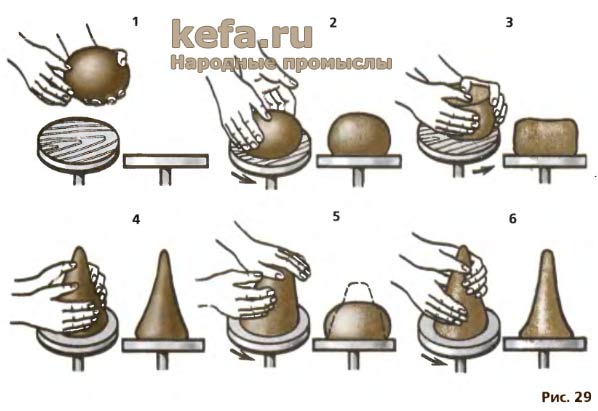 1

kefa.ru
Народные промыслы

2

3

4

5

6

Рис. 29