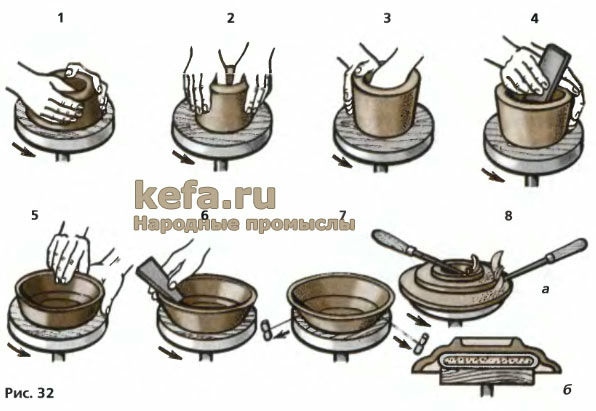 1
2
3
4

kefa.ru
Народные промыслы

5
6
7
8

а

б

Рис. 32